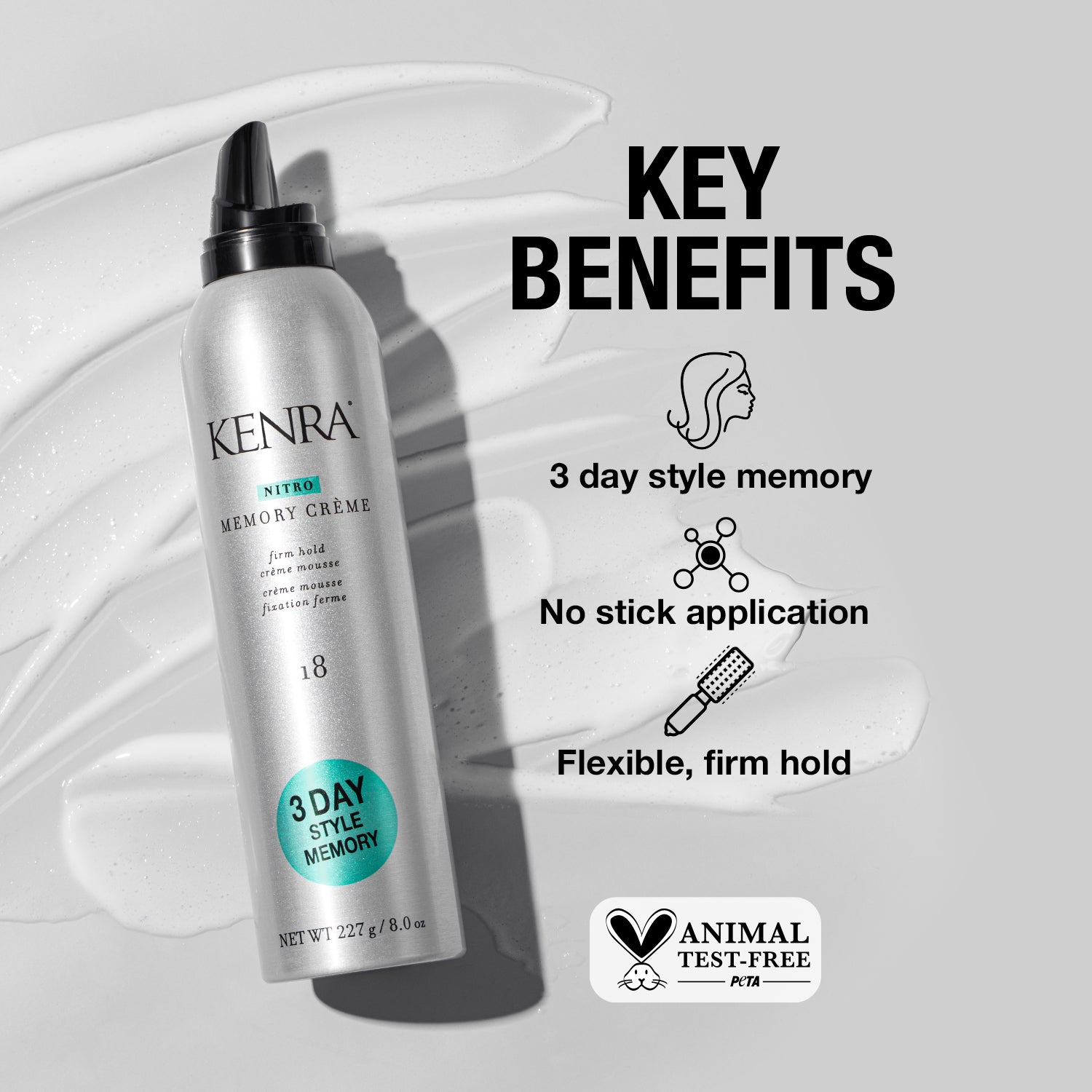 KENRA®

NITRO
MEMORY CRÈME

firm hold
crème mousse
crème mousse
fixation ferme

18

3 DAY
STYLE
MEMORY

NET WT 227 g / 8.0 oz

KEY BENEFITS

3 day style memory

No stick application

Flexible, firm hold

ANIMAL TEST-FREE
PETA